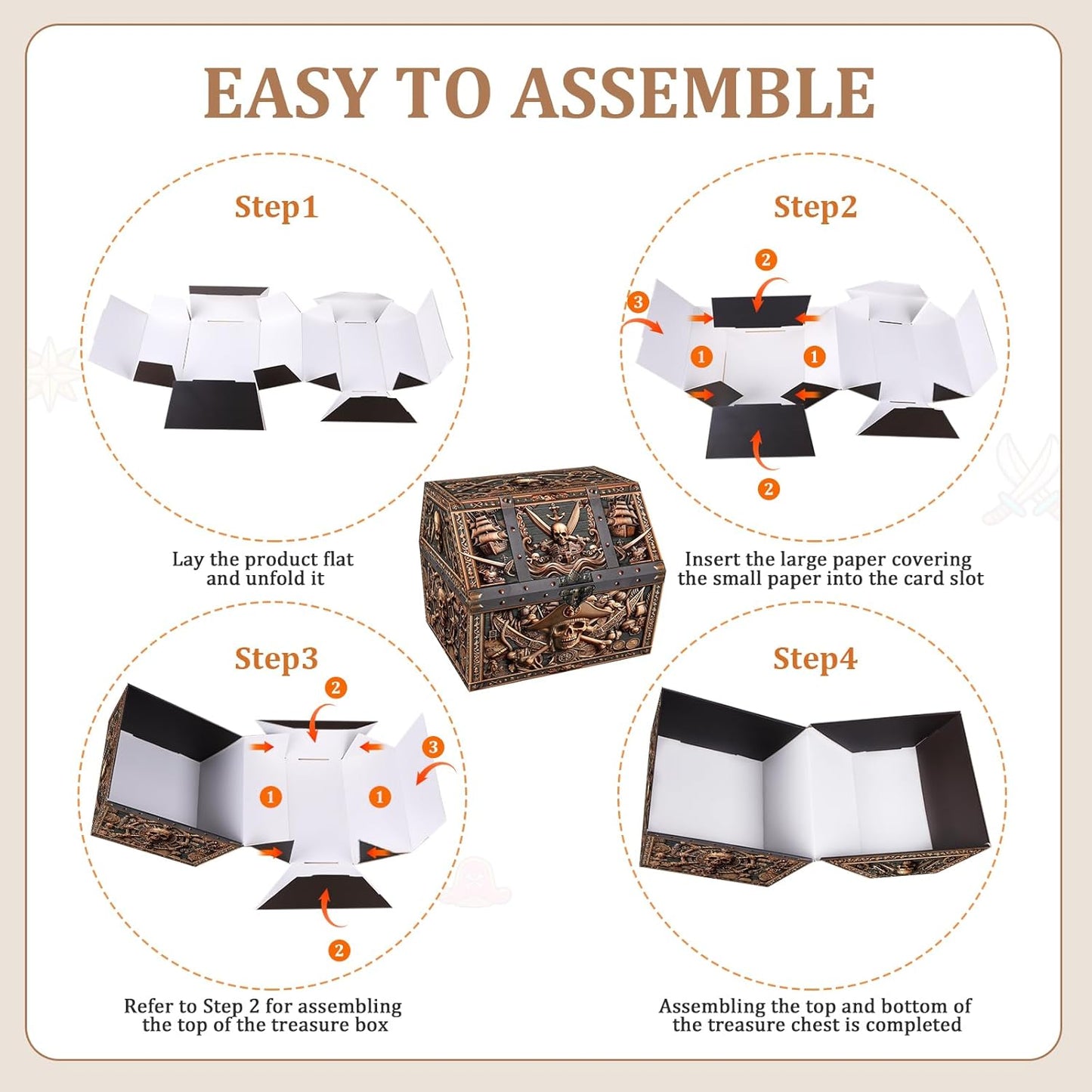 EASY TO ASSEMBLE

Step1

Lay the product flat and unfold it

Step2

2
3
1
1
2

Insert the large paper covering the small paper into the card slot

Step3

2
3
1
1
2

Refer to Step 2 for assembling the top of the treasure box

Step4

Assembling the top and bottom of the treasure chest is completed